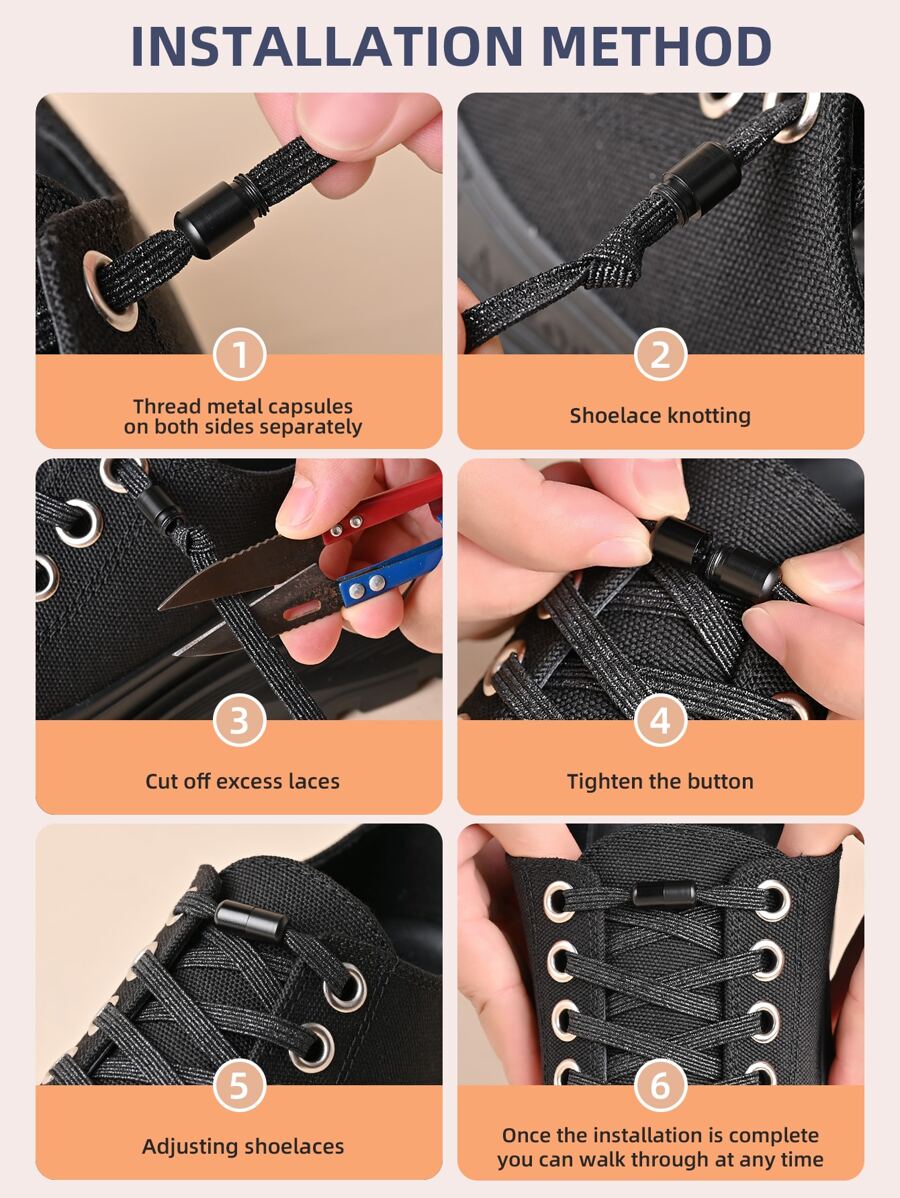 INSTALLATION METHOD

1
Thread metal capsules on both sides separately

2
Shoelace knotting

3
Cut off excess laces

4
Tighten the button

5
Adjusting shoelaces

6
Once the installation is complete you can walk through at any time