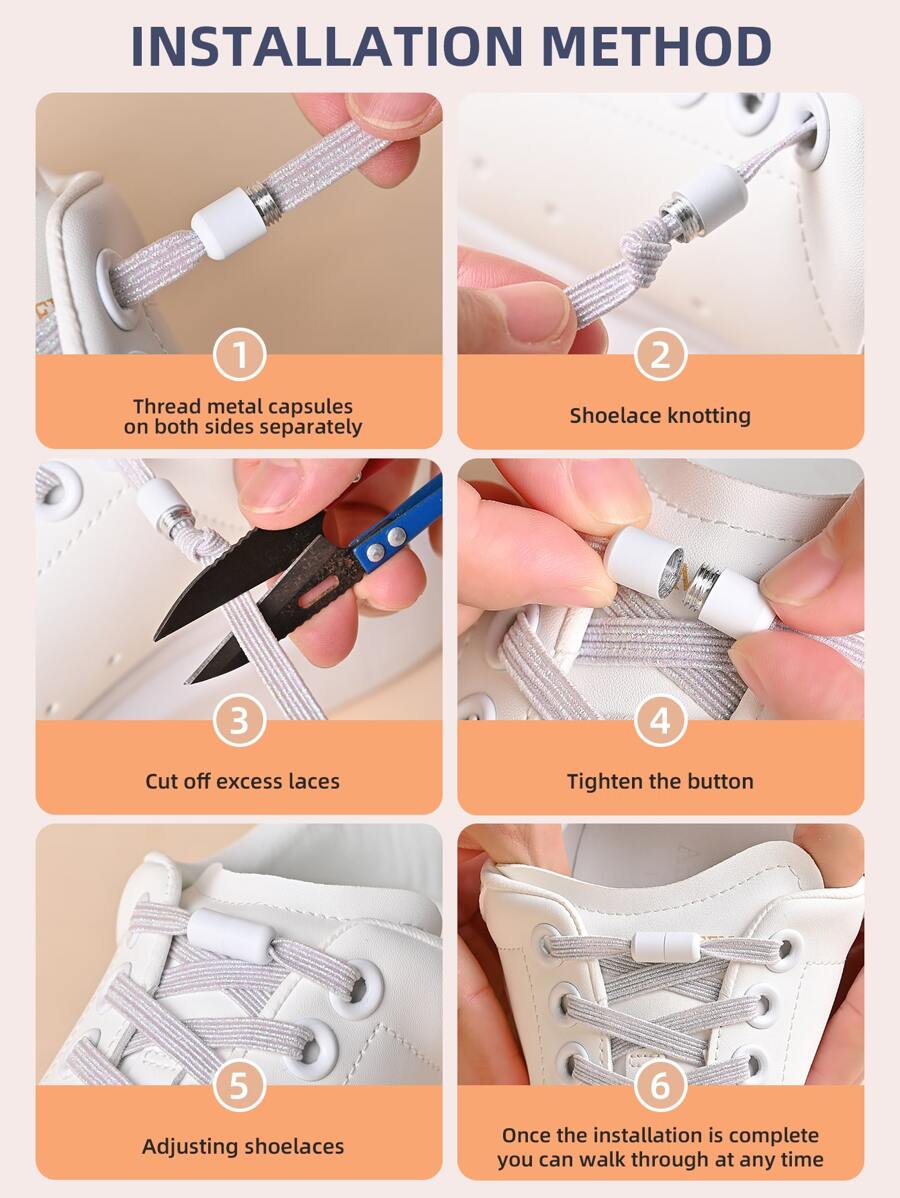 INSTALLATION METHOD

1
Thread metal capsules on both sides separately

2
Shoelace knotting

3
Cut off excess laces

4
Tighten the button

5
Adjusting shoelaces

6
Once the installation is complete you can walk through at any time