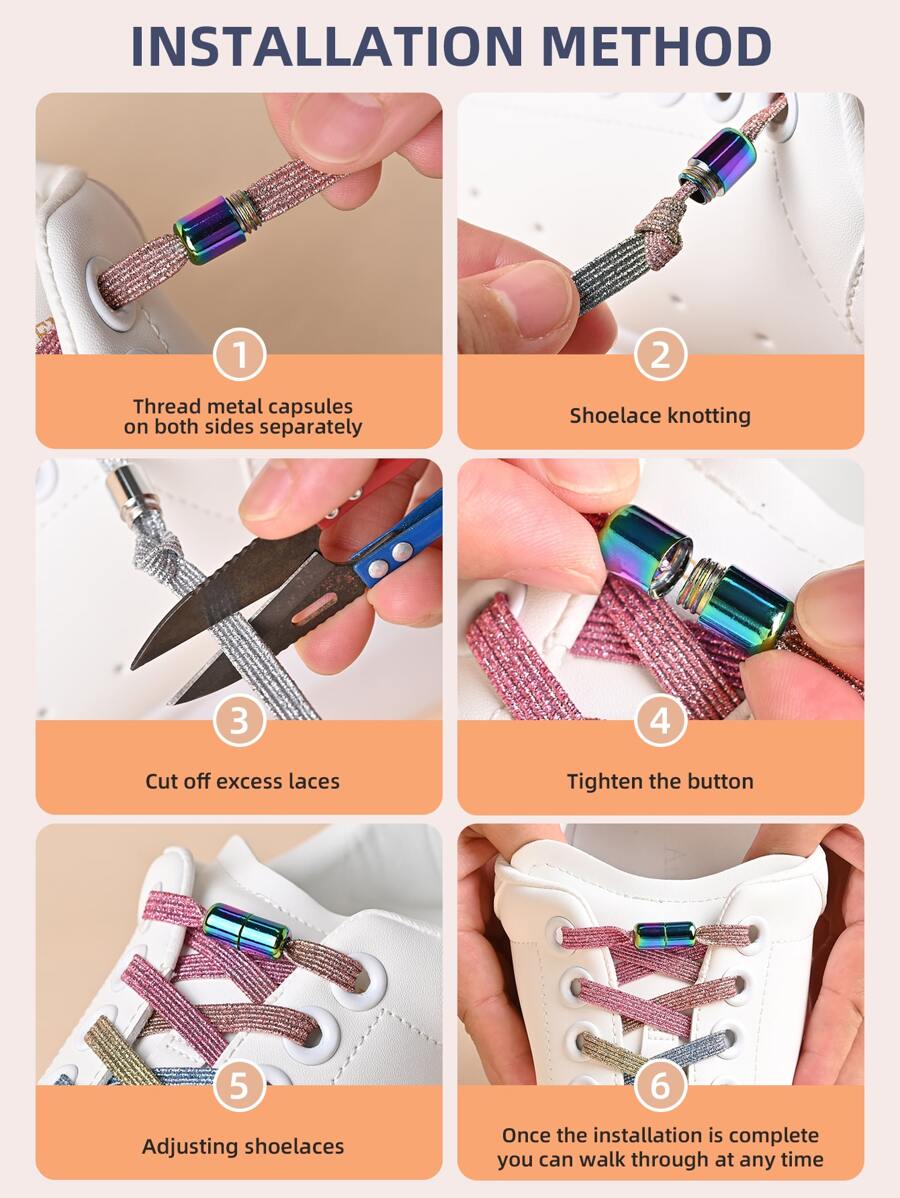 INSTALLATION METHOD

1
Thread metal capsules on both sides separately

2
Shoelace knotting

3
Cut off excess laces

4
Tighten the button

5
Adjusting shoelaces

6
Once the installation is complete you can walk through at any time