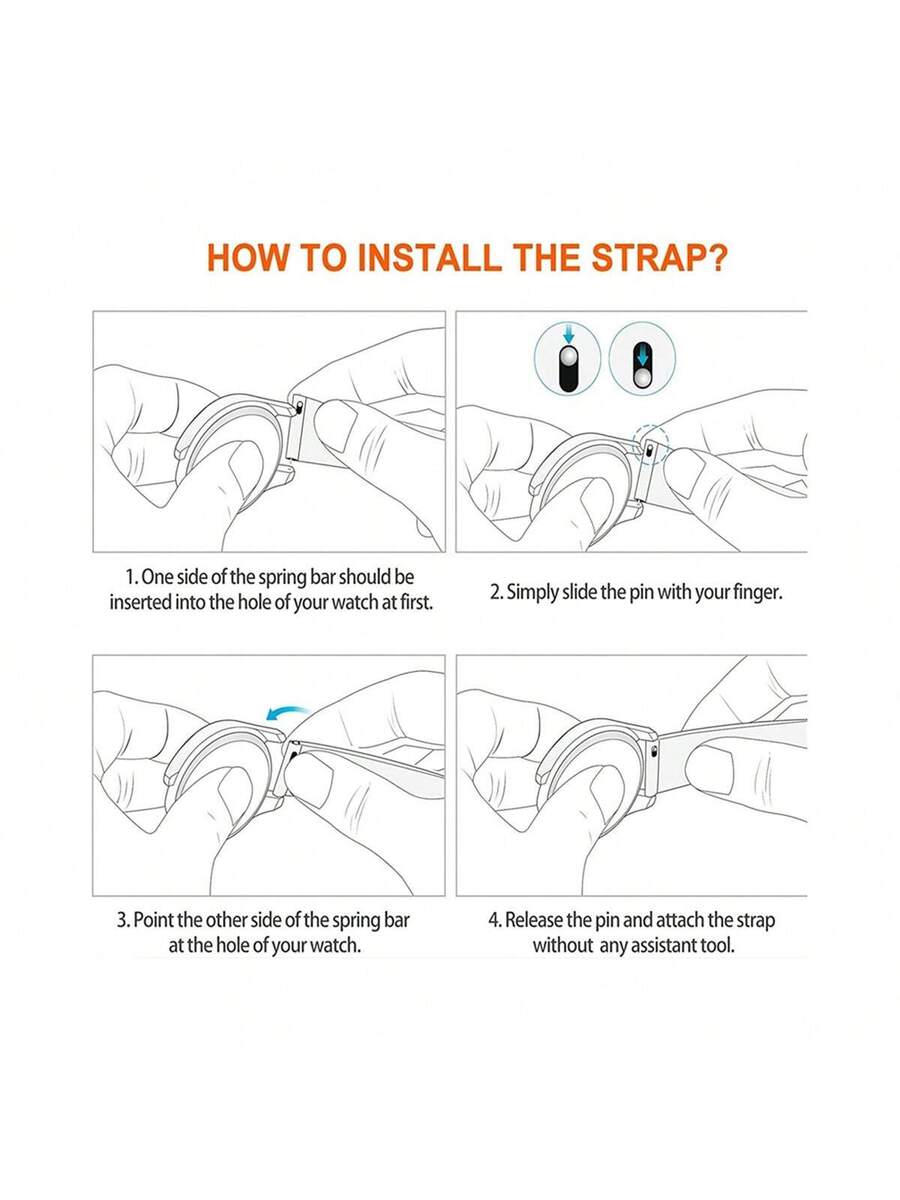 HOW TO INSTALL THE STRAP?

1. One side of the spring bar should be inserted into the hole of your watch at first.

2. Simply slide the pin with your finger.

3. Point the other side of the spring bar at the hole of your watch.

4. Release the pin and attach the strap without any assistant tool.