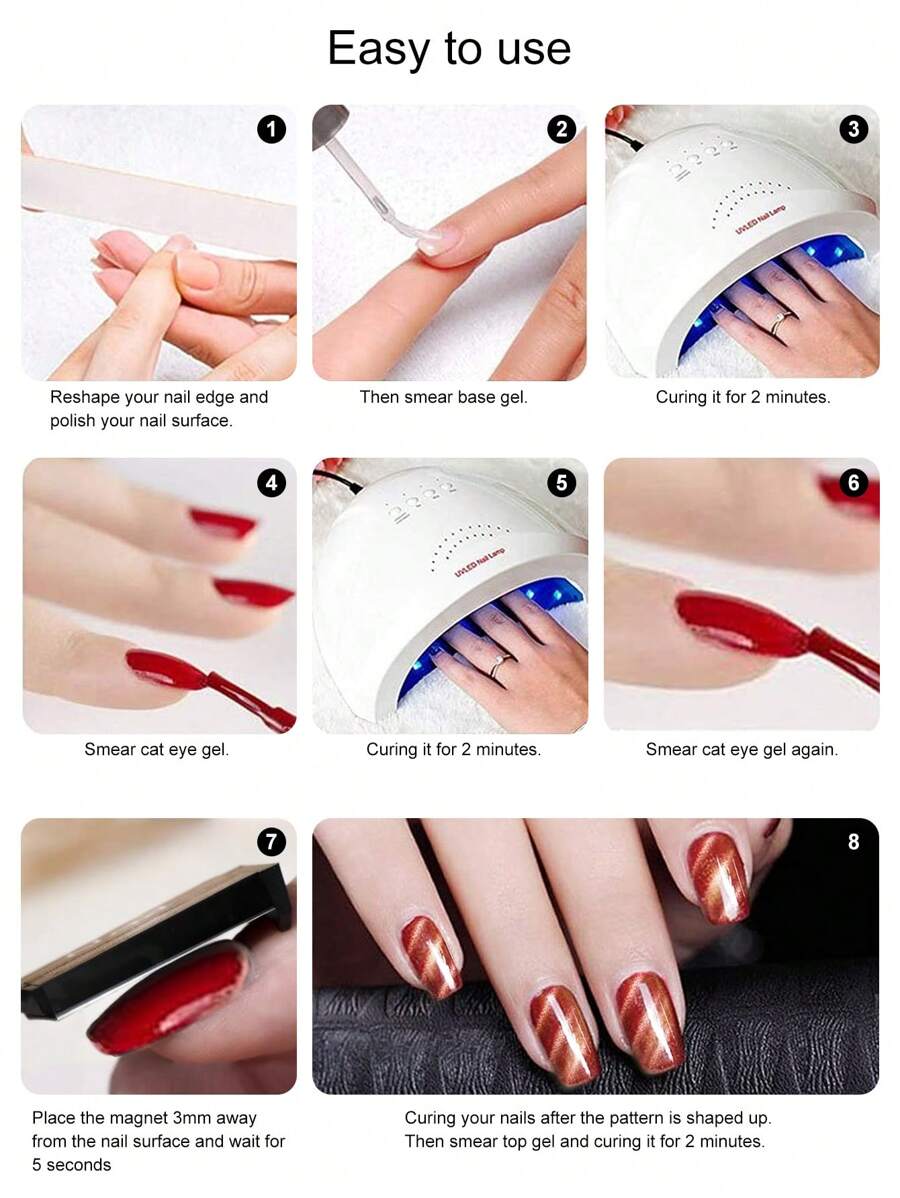 Easy to use

1

Reshape your nail edge and polish your nail surface.

2

Then smear base gel.

3

UV LED Nail Lamp

Curing it for 2 minutes.

4

Smear cat eye gel.

5

UV LED Nail Lamp

Curing it for 2 minutes.

6

Smear cat eye gel again.

7

Place the magnet 3mm away from the nail surface and wait for 5 seconds

8

Curing your nails after the pattern is shaped up. Then smear top gel and curing it for 2 minutes.