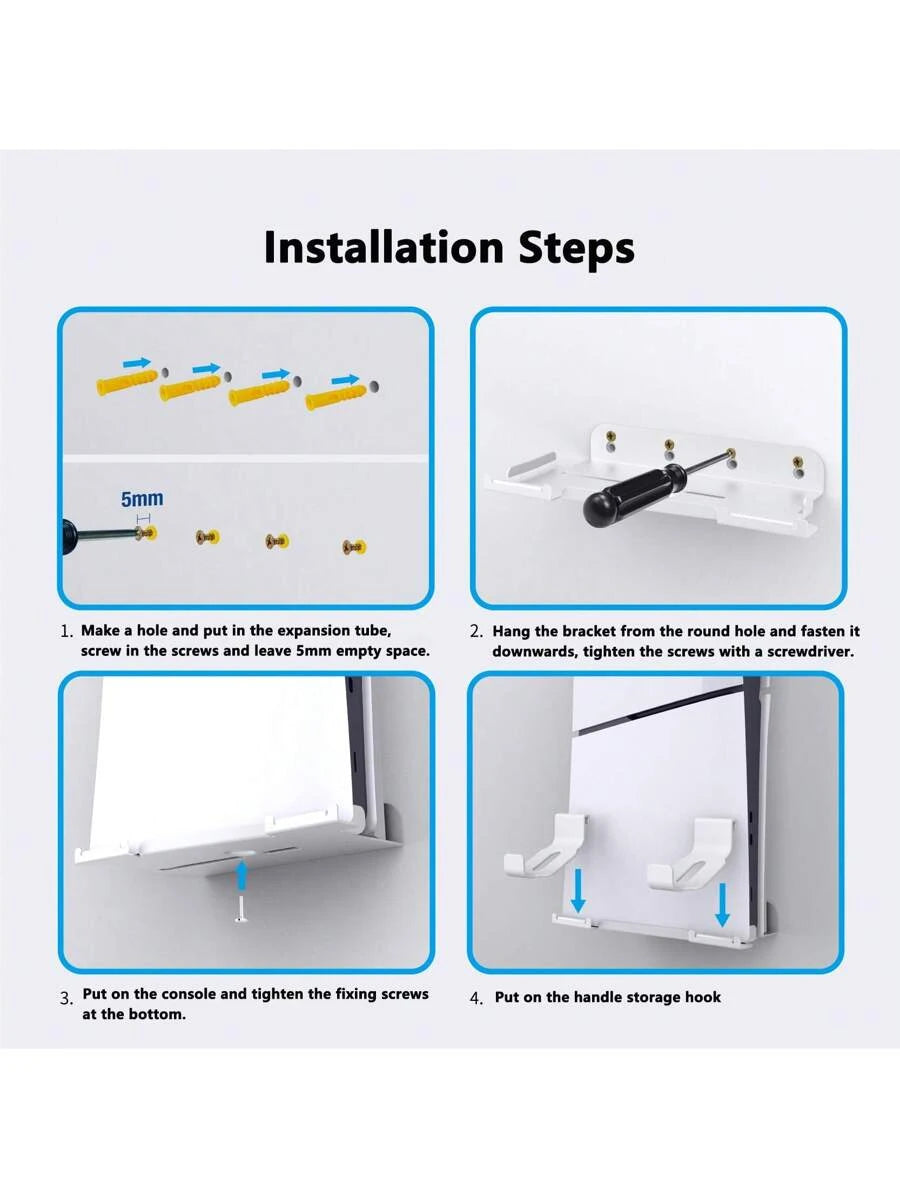 Installation Steps

5mm

1. Make a hole and put in the expansion tube, screw in the screws and leave 5mm empty space.

2. Hang the bracket from the round hole and fasten it downwards, tighten the screws with a screwdriver.

3. Put on the console and tighten the fixing screws at the bottom.

4. Put on the handle storage hook