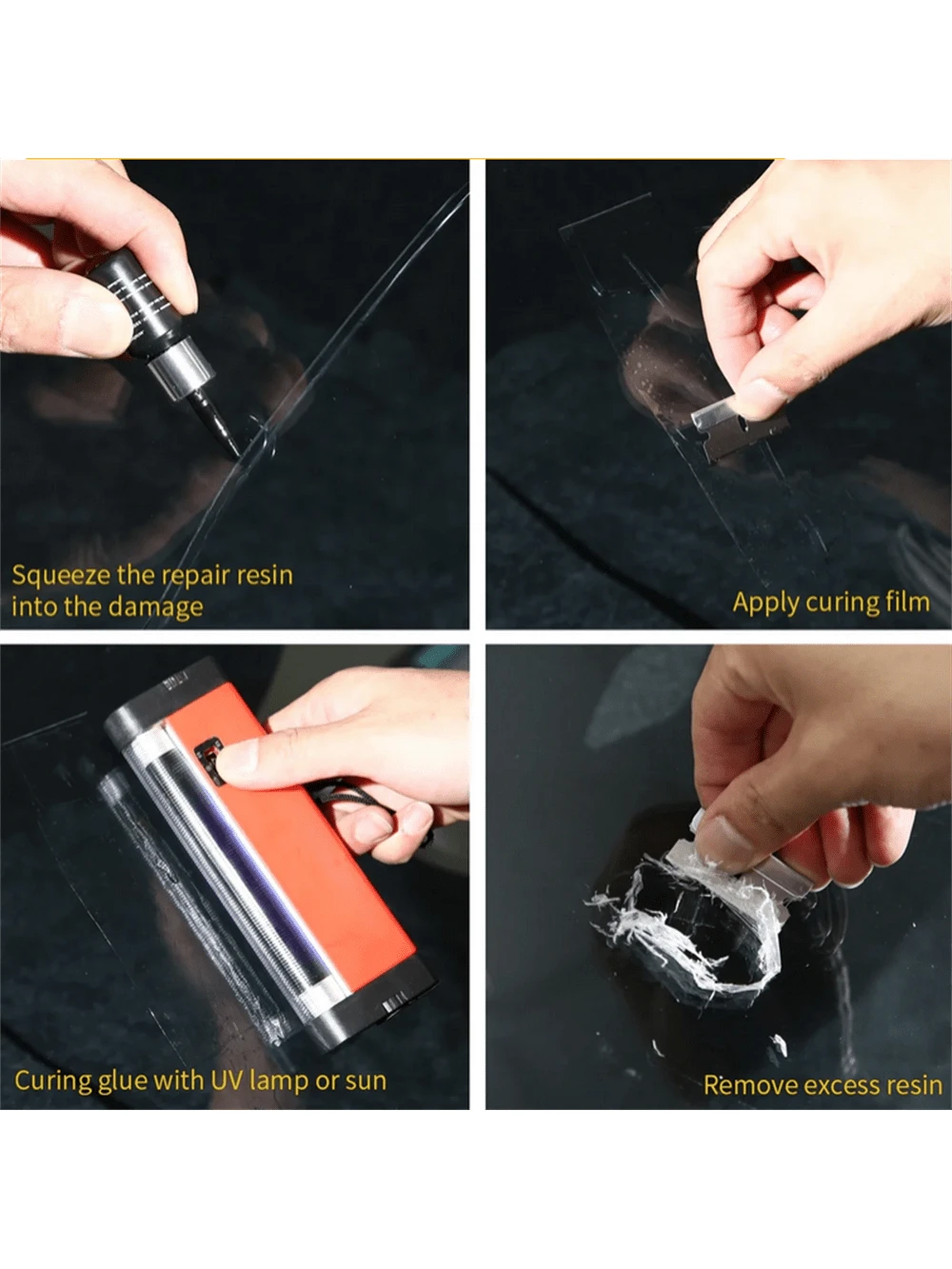 Squeeze the repair resin into the damage

Apply curing film

Curing glue with UV lamp or sun

Remove excess resin