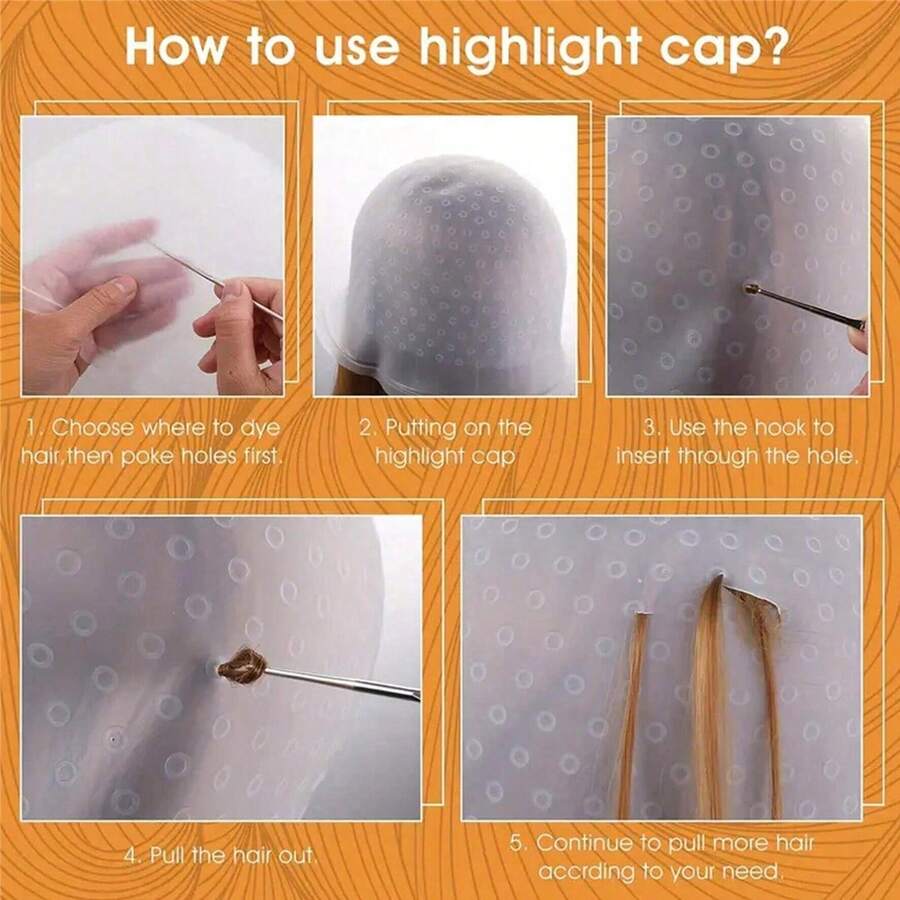 How to use highlight cap?

1. Choose where to dye hair,then poke holes first.

2. Putting on the highlight cap

3. Use the hook to insert through the hole.

4. Pull the hair out.

5. Continue to pull more hair accrding to your need.