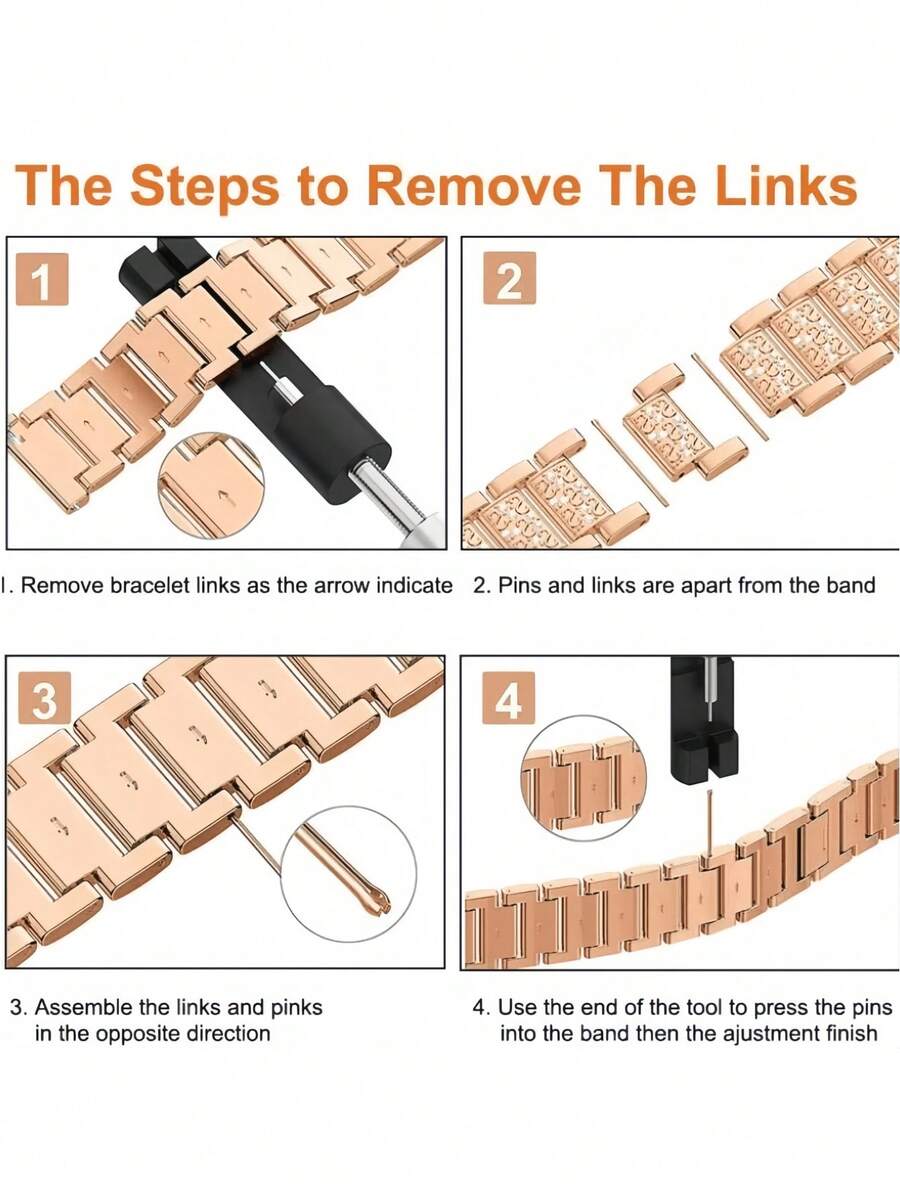 The Steps to Remove The Links

1

2

1. Remove bracelet links as the arrow indicate

2. Pins and links are apart from the band

3

4

3. Assemble the links and pinks in the opposite direction

4. Use the end of the tool to press the pins into the band then the ajustment finish