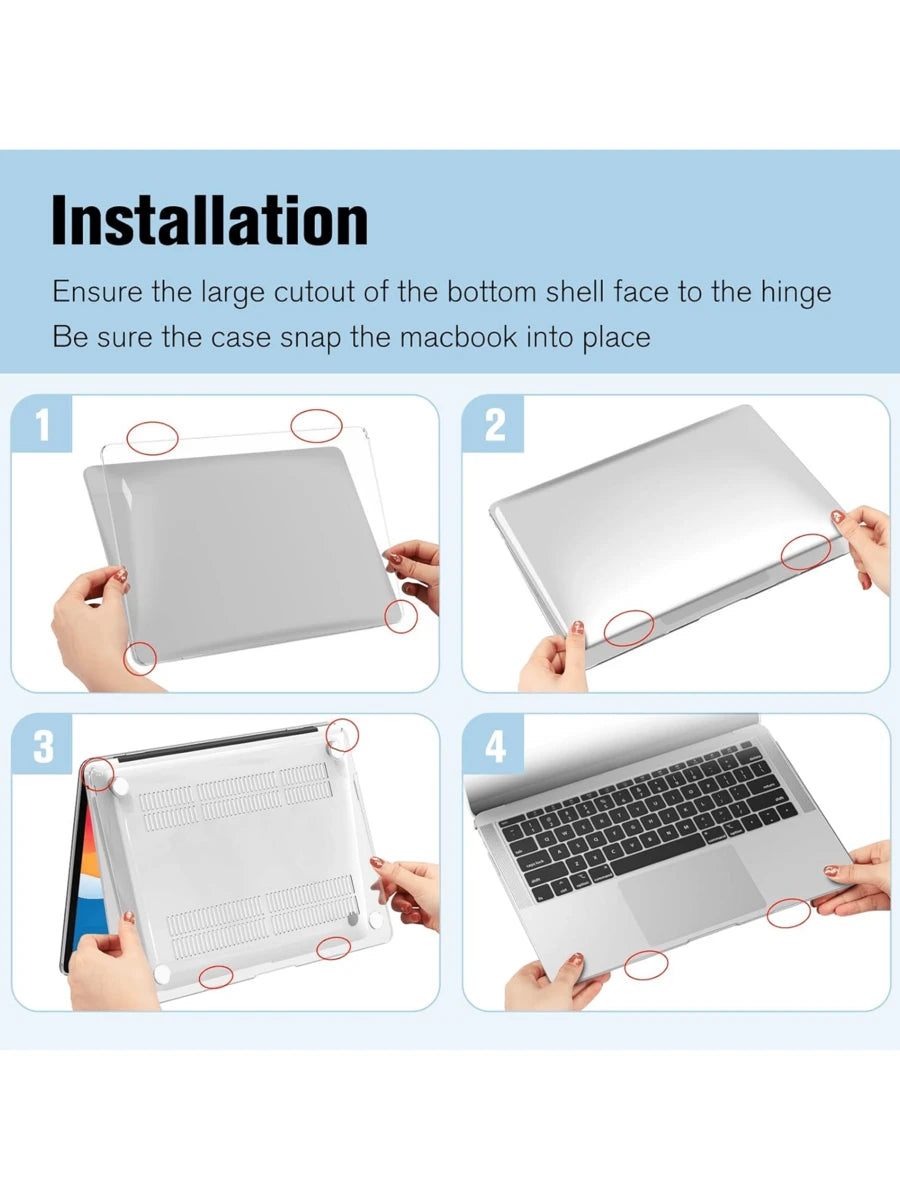 Installation

Ensure the large cutout of the bottom shell face to the hinge
Be sure the case snap the macbook into place

1

2

3

4