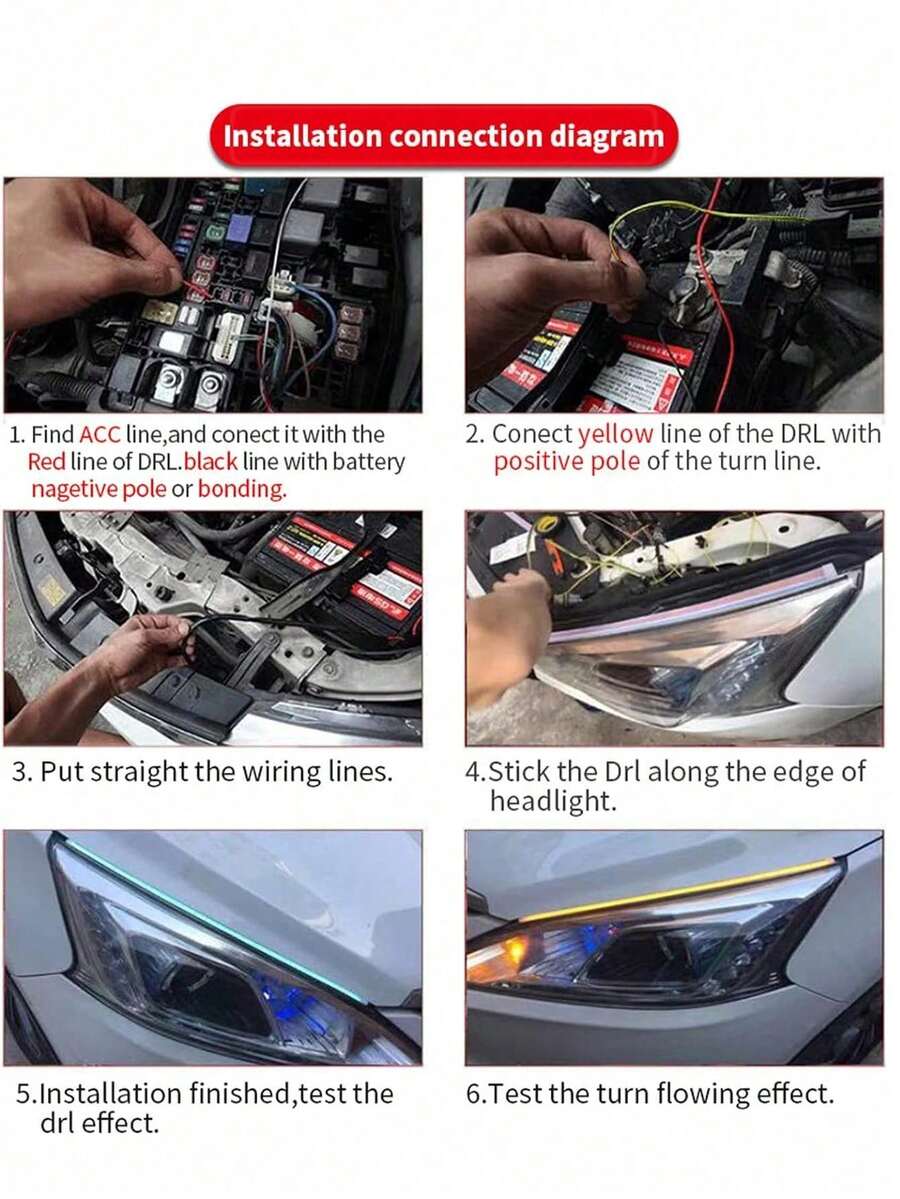 Installation connection diagram

1. Find ACC line,and conect it with the Red line of DRL.black line with battery nagetive pole or bonding.

2. Conect yellow line of the DRL with positive pole of the turn line.

3. Put straight the wiring lines.

4.Stick the Drl along the edge of headlight.

5.Installation finished,test the drl effect.

6.Test the turn flowing effect.