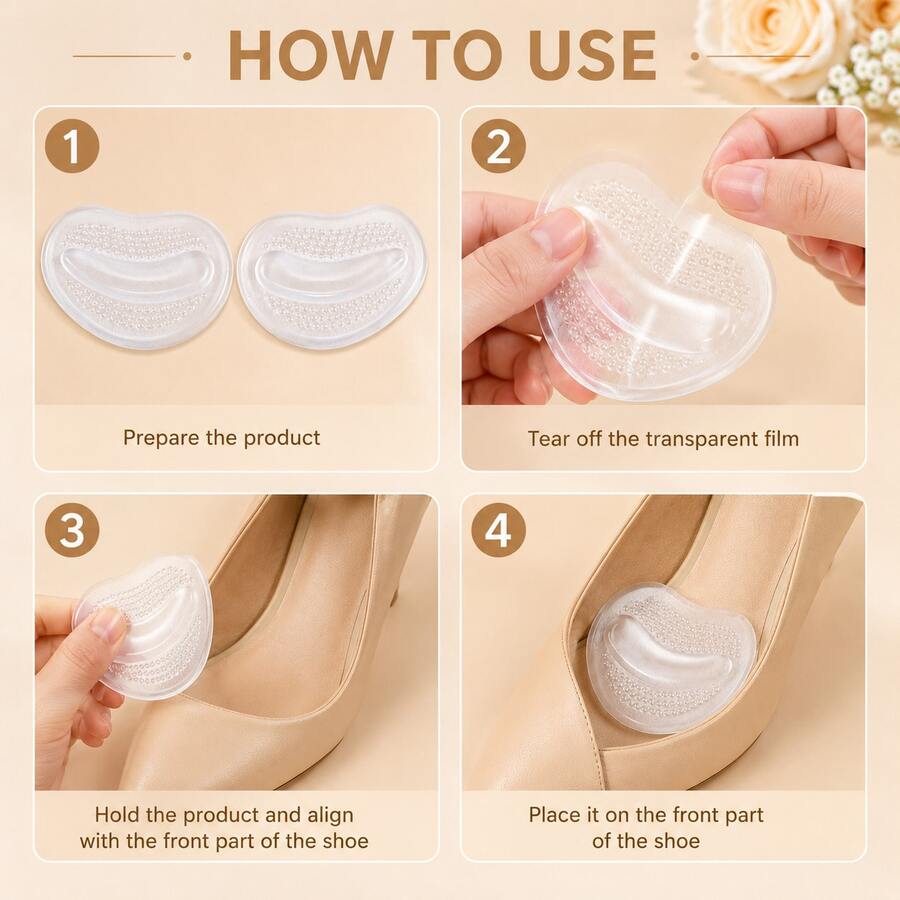 HOW TO USE

1

Prepare the product

2

Tear off the transparent film

3

Hold the product and align with the front part of the shoe

4

Place it on the front part of the shoe